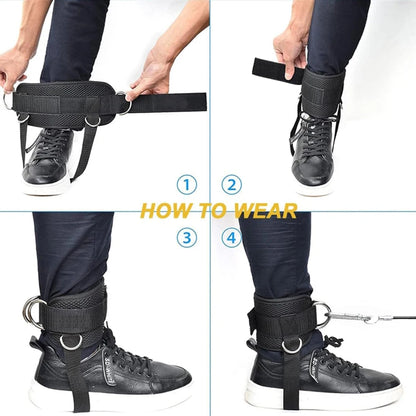 1

2

HOW TO WEAR

3

4